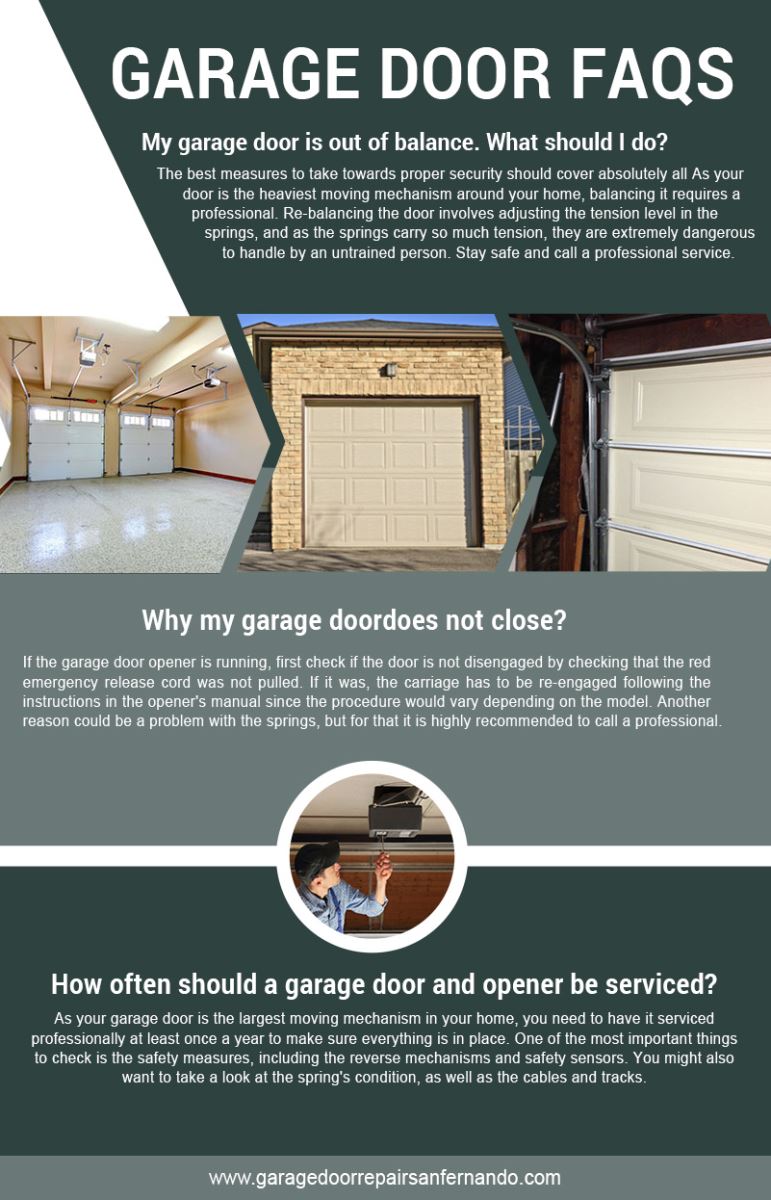 GARAGE DOOR FAQS

My garage door is out of balance. What should I do?

The best measures to take towards proper security should cover absolutely all As your door is the heaviest moving mechanism around your home, balancing it requires a professional. Re-balancing the door involves adjusting the tension level in the springs, and as the springs carry so much tension, they are extremely dangerous to handle by an untrained person. Stay safe and call a professional service.

Why my garage doordoes not close?

If the garage door opener is running, first check if the door is not disengaged by checking that the red emergency release cord was not pulled. If it was, the carriage has to be re-engaged following the instructions in the opener's manual since the procedure would vary depending on the model. Another reason could be a problem with the springs, but for that it is highly recommended to call a professional.

How often should a garage door and opener be serviced?

As your garage door is the largest moving mechanism in your home, you need to have it serviced professionally at least once a year to make sure everything is in place. One of the most important things to check is the safety measures, including the reverse mechanisms and safety sensors. You might also want to take a look at the spring's condition, as well as the cables and tracks.

www.garagedoorrepairsanfernando.com